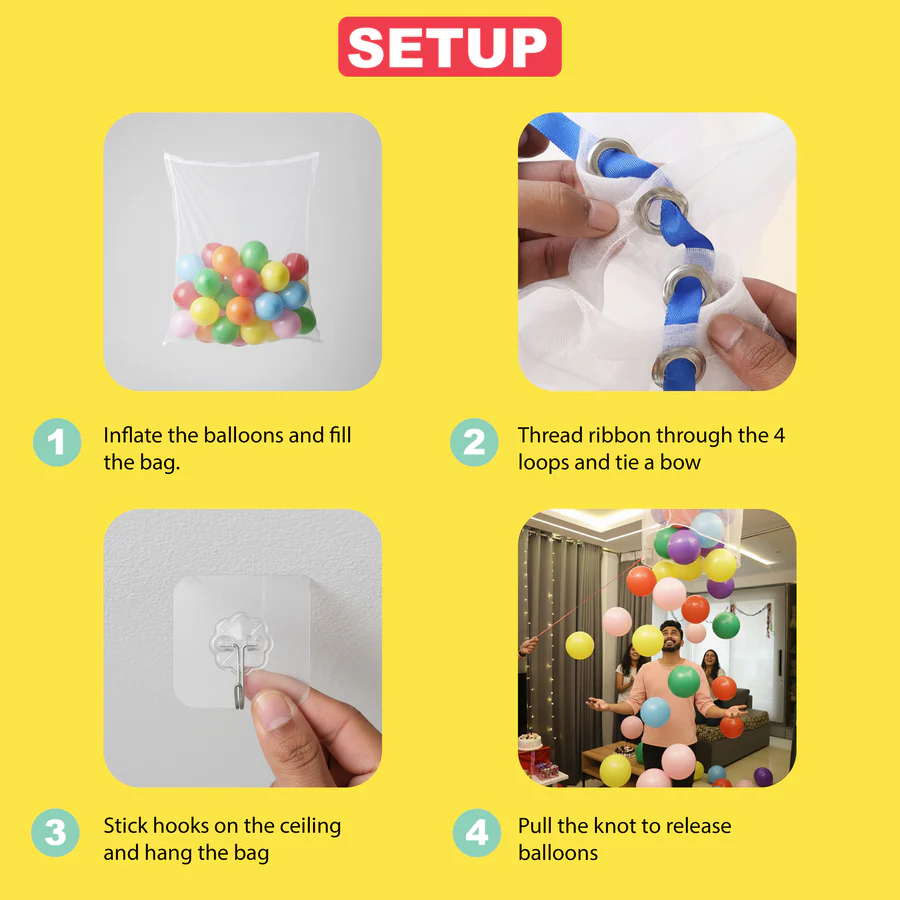 SETUP

1 Inflate the balloons and fill the bag.

2 Thread ribbon through the 4 loops and tie a bow

3 Stick hooks on the ceiling and hang the bag

4 Pull the knot to release balloons